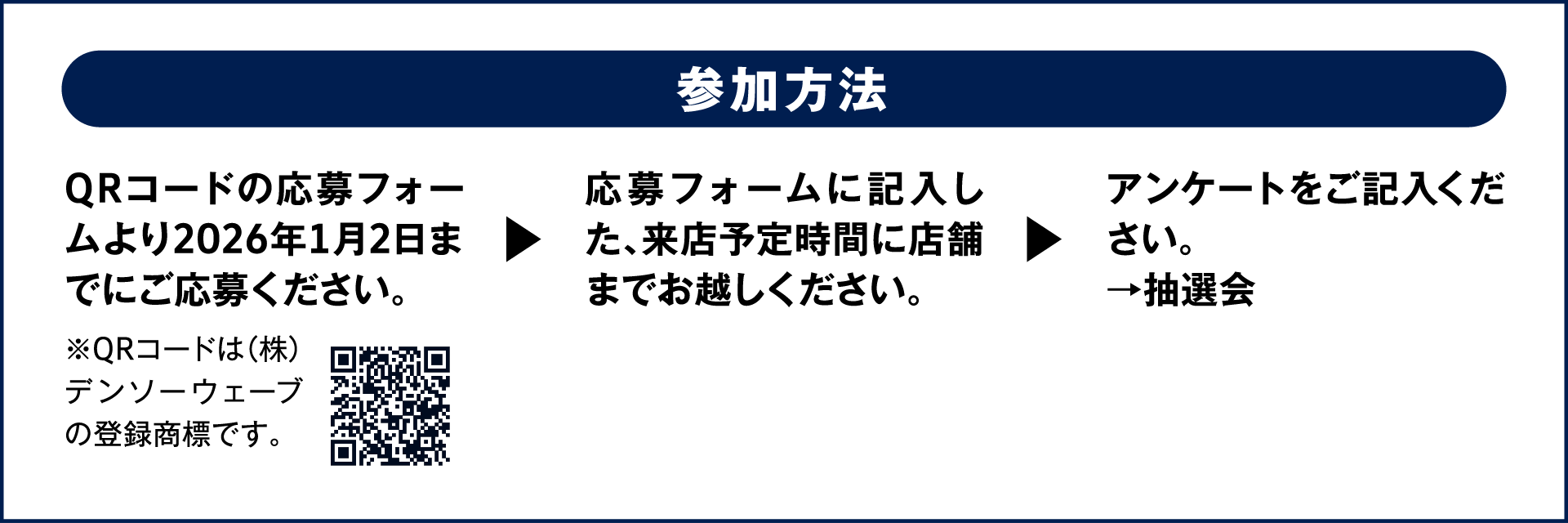 参加方法

QRコードの応募フォームより2026年1月2日までにご応募ください。

※QRコードは（株）デンソーウェーブの登録商標です。

▶

応募フォームに記入した、来店予定時間に店舗までお越しください。

▶

アンケートをご記入ください。
→抽選会